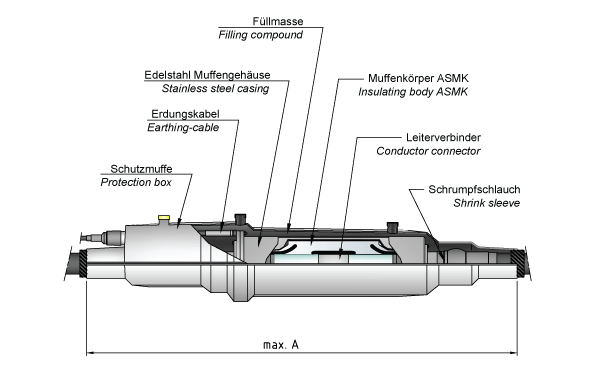 Füllmasse
Filling compound

Edelstahl Muffengehäuse
Stainless steel casing

Muffenkörper ASMK
Insulating body ASMK

Erdungskabel
Earthing-cable

Leiterverbinder
Conductor connector

Schutzmuffe
Protection box

Schrumpfschlauch
Shrink sleeve

max. A